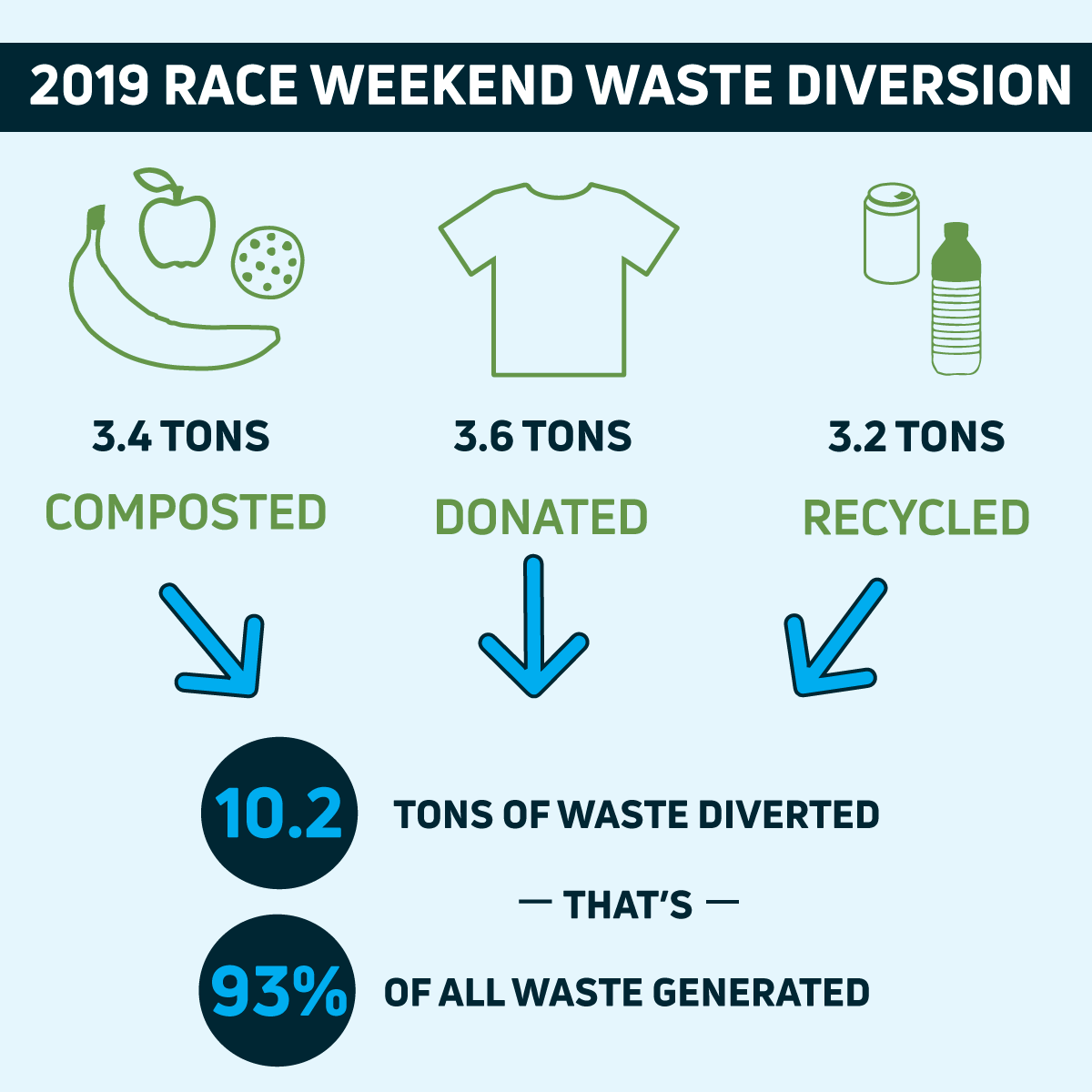 2019 RACE WEEKEND WASTE DIVERSION

3.4 TONS
COMPOSTED

3.6 TONS
DONATED

3.2 TONS
RECYCLED

10.2 TONS OF WASTE DIVERTED

— THAT'S —

93% OF ALL WASTE GENERATED